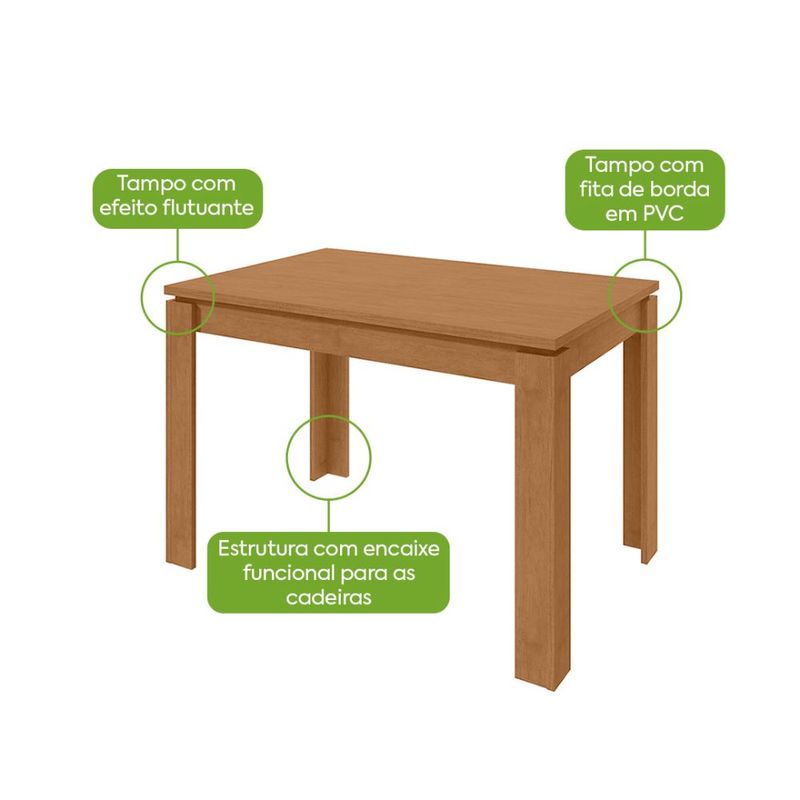 Tampo com efeito flutuante

Tampo com fita de borda em PVC

Estrutura com encaixe funcional para as cadeiras